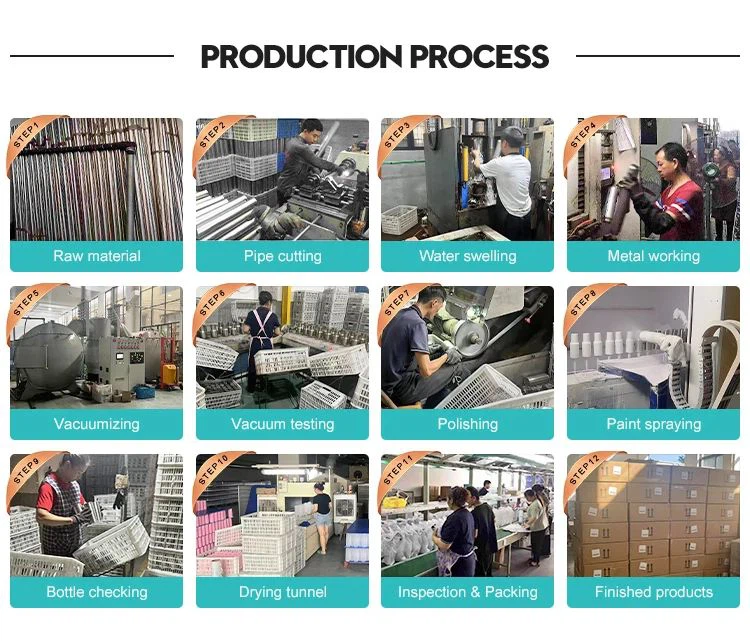 PRODUCTION PROCESS

STEP1
Raw material

STEP2
Pipe cutting

STEP3
Water swelling

STEP4
Metal working

STEP5
Vacuumizing

STEP6
Vacuum testing

STEP7
Polishing

STEP8
Paint spraying

STEP9
Bottle checking

STEP10
Drying tunnel

STEP11
Inspection & Packing

STEP12
Finished products